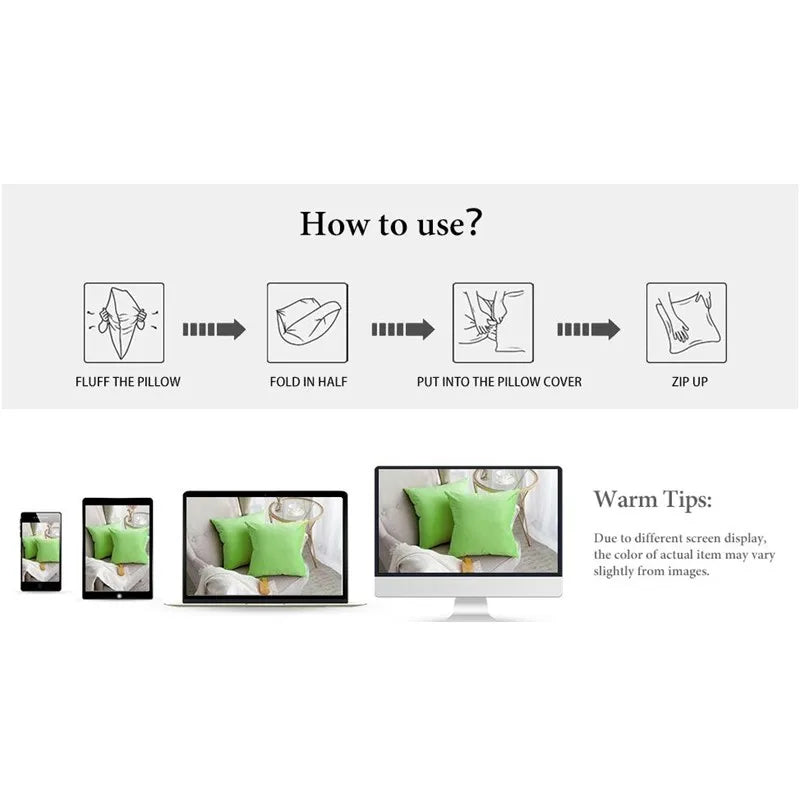 How to use?

FLUFF THE PILLOW

FOLD IN HALF

PUT INTO THE PILLOW COVER

ZIP UP

Warm Tips:

Due to different screen display, the color of actual item may vary slightly from images.