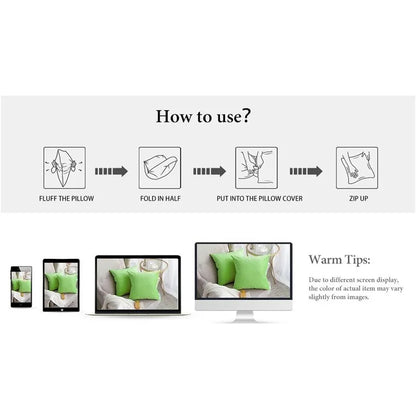 How to use?

FLUFF THE PILLOW

FOLD IN HALF

PUT INTO THE PILLOW COVER

ZIP UP

Warm Tips:

Due to different screen display, the color of actual item may vary slightly from images.